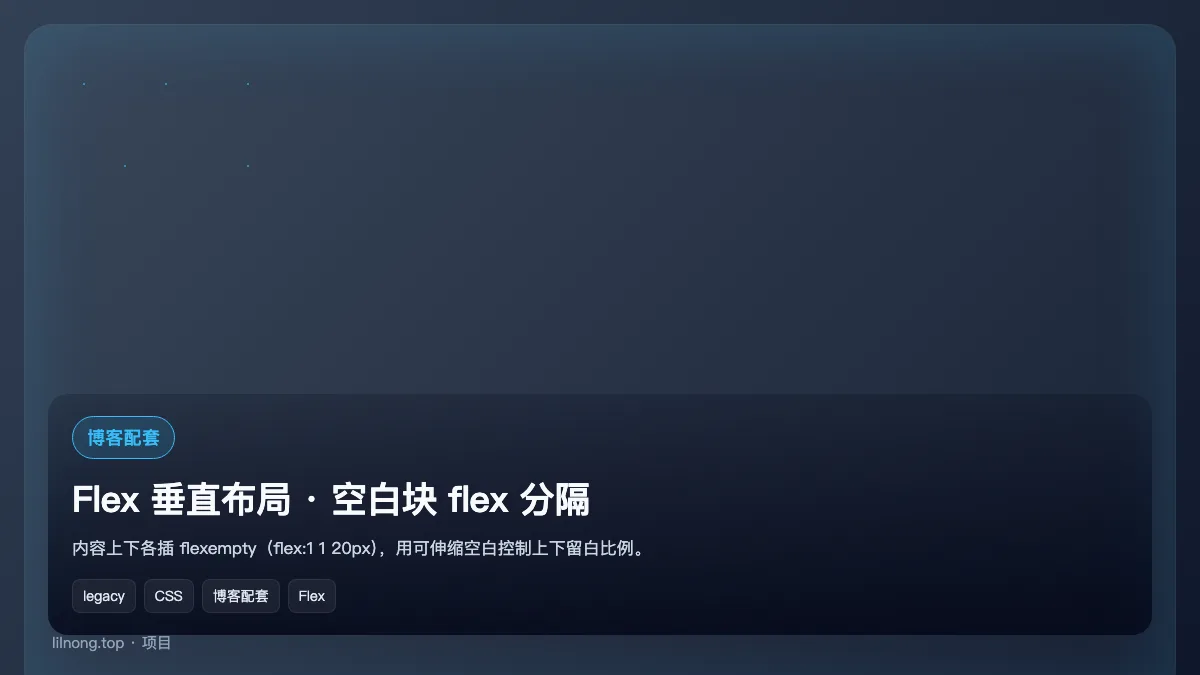 博客配套

Flex 垂直布局 · 空白块 flex 分隔

内容上下各插 flexempty（flex:1 1 20px），用可伸缩空白控制上下留白比例。

legacy CSS 博客配套 Flex

lilnong.top · 项目