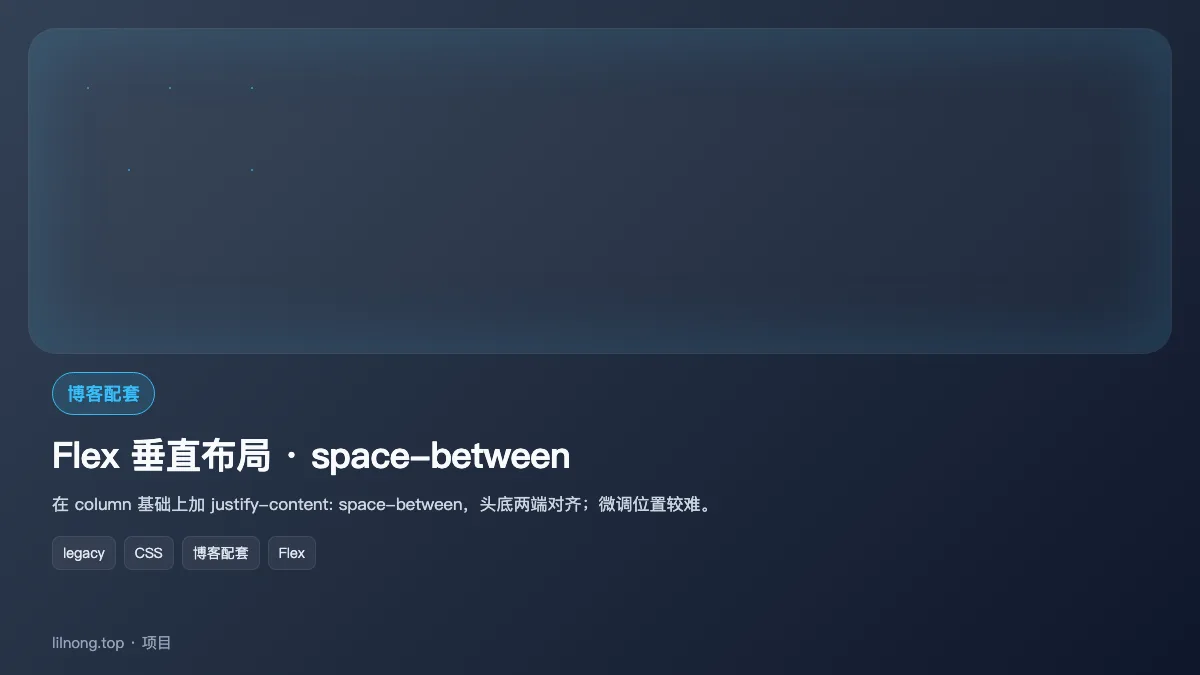 博客配套

Flex 垂直布局 · space-between

在 column 基础上加 justify-content: space-between，头底两端对齐；微调位置较难。

legacy

CSS

博客配套

Flex

lilnong.top · 项目