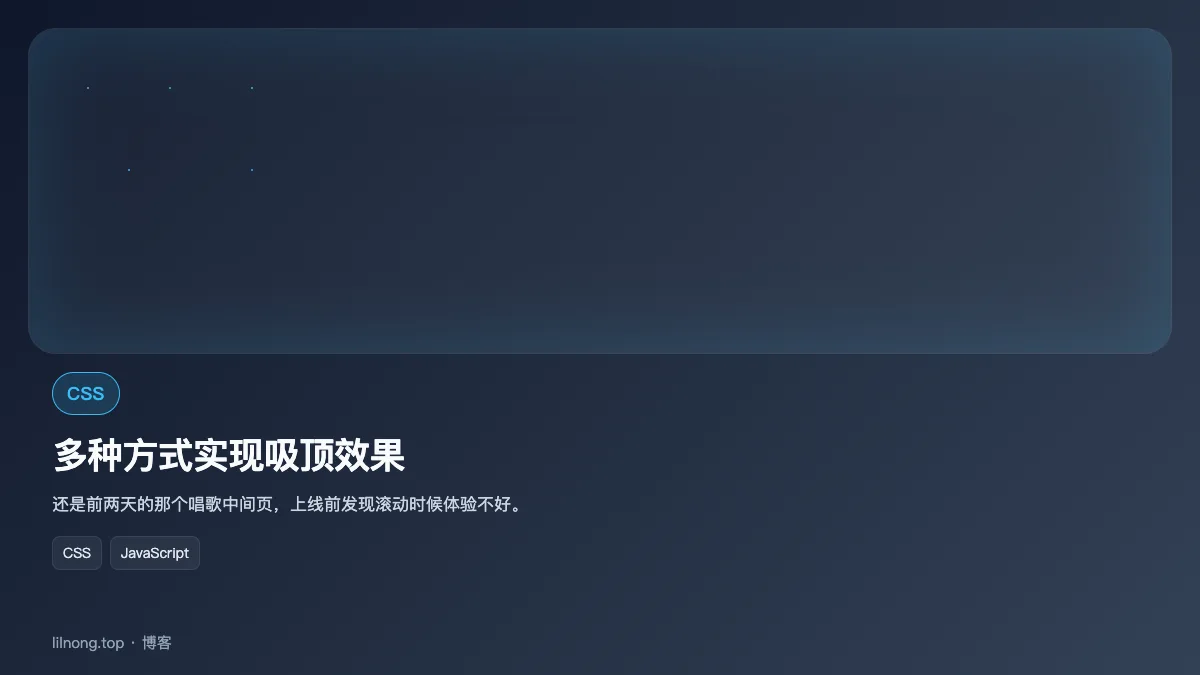 CSS

多种方式实现吸顶效果

还是前两天的那个唱歌中间页，上线前发现滚动时候体验不好。

CSS JavaScript

lilnong.top · 博客