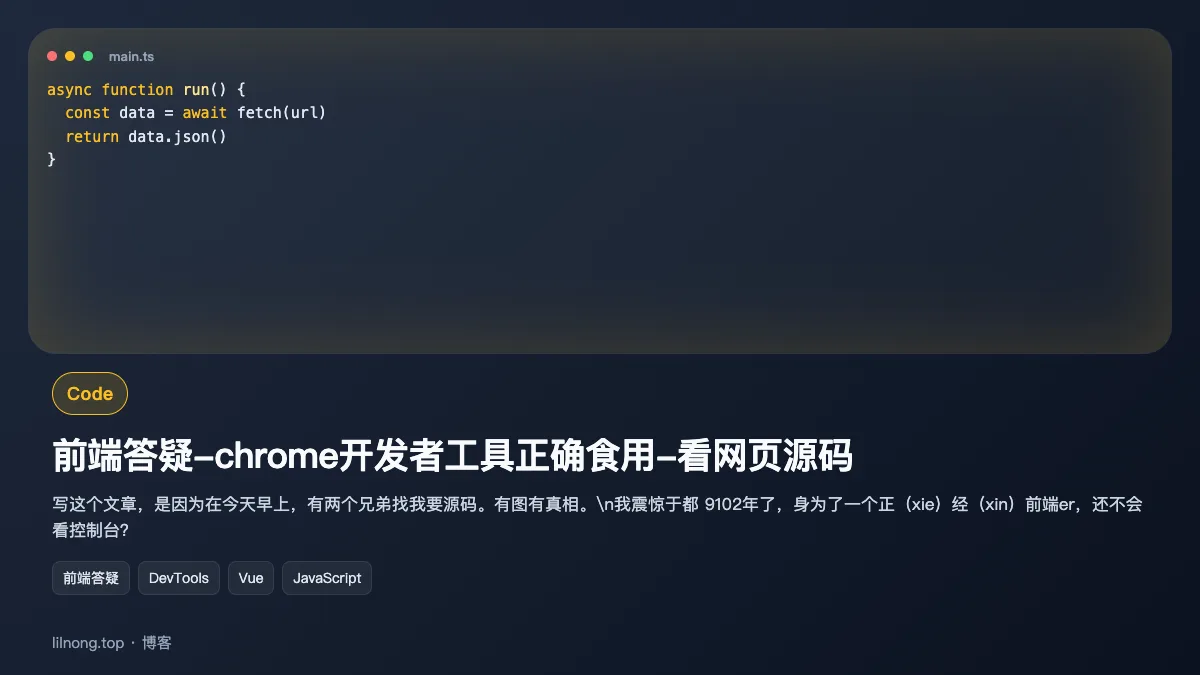 main.ts

async function run() {
  const data = await fetch(url)
  return data.json()
}

Code

前端答疑-chrome开发者工具正确食用-看网页源码

写这个文章，是因为在今天早上，有两个兄弟找我要源码。有图有真相。\n我震惊于都 9102年了，身为了一个正（xie）经（xin）前端er，还不会看控制台?

前端答疑

DevTools

Vue

JavaScript

lilnong.top · 博客